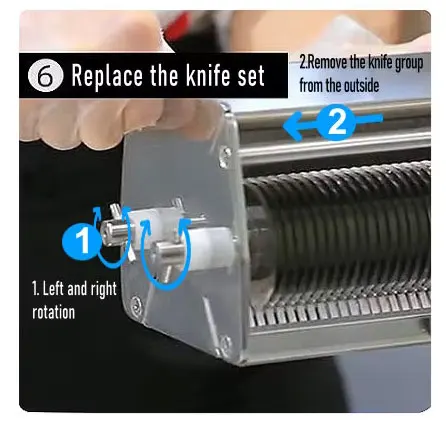 ⑥ Replace the knife set

2.Remove the knife group from the outside

2

1

1. Left and right rotation